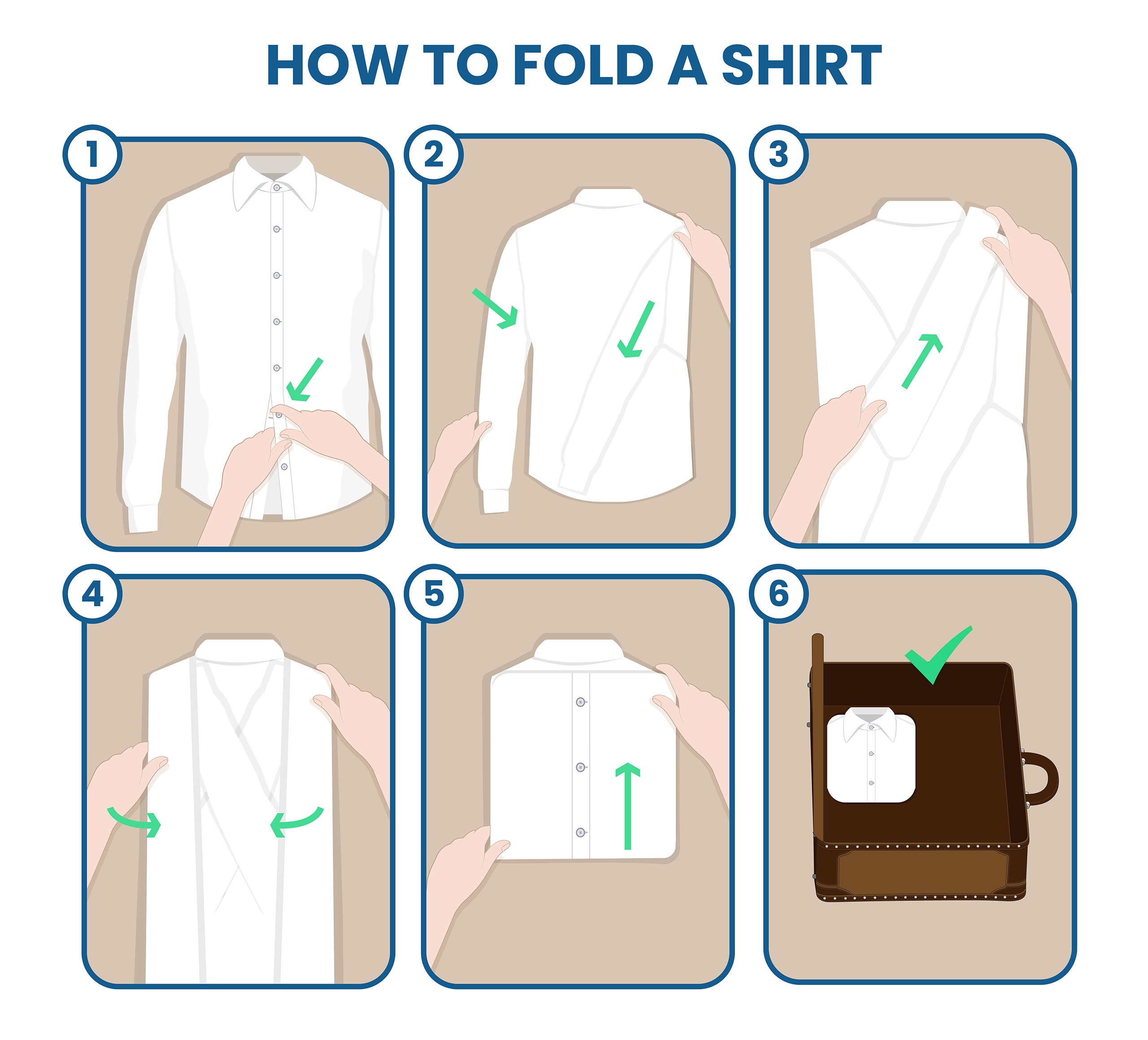 HOW TO FOLD A SHIRT

1

2

3

4

5

6