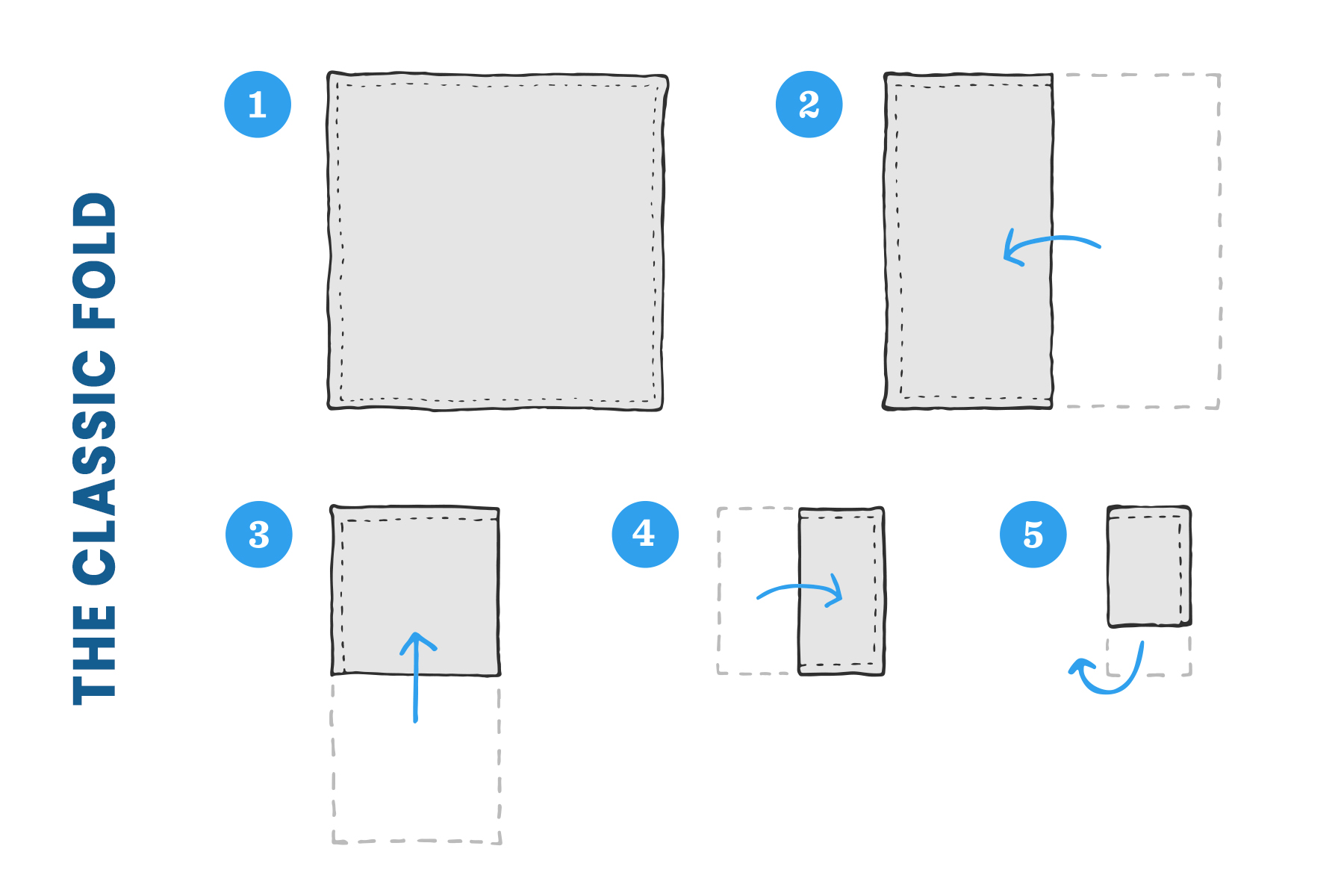 THE CLASSIC FOLD

1

2

3

4

5