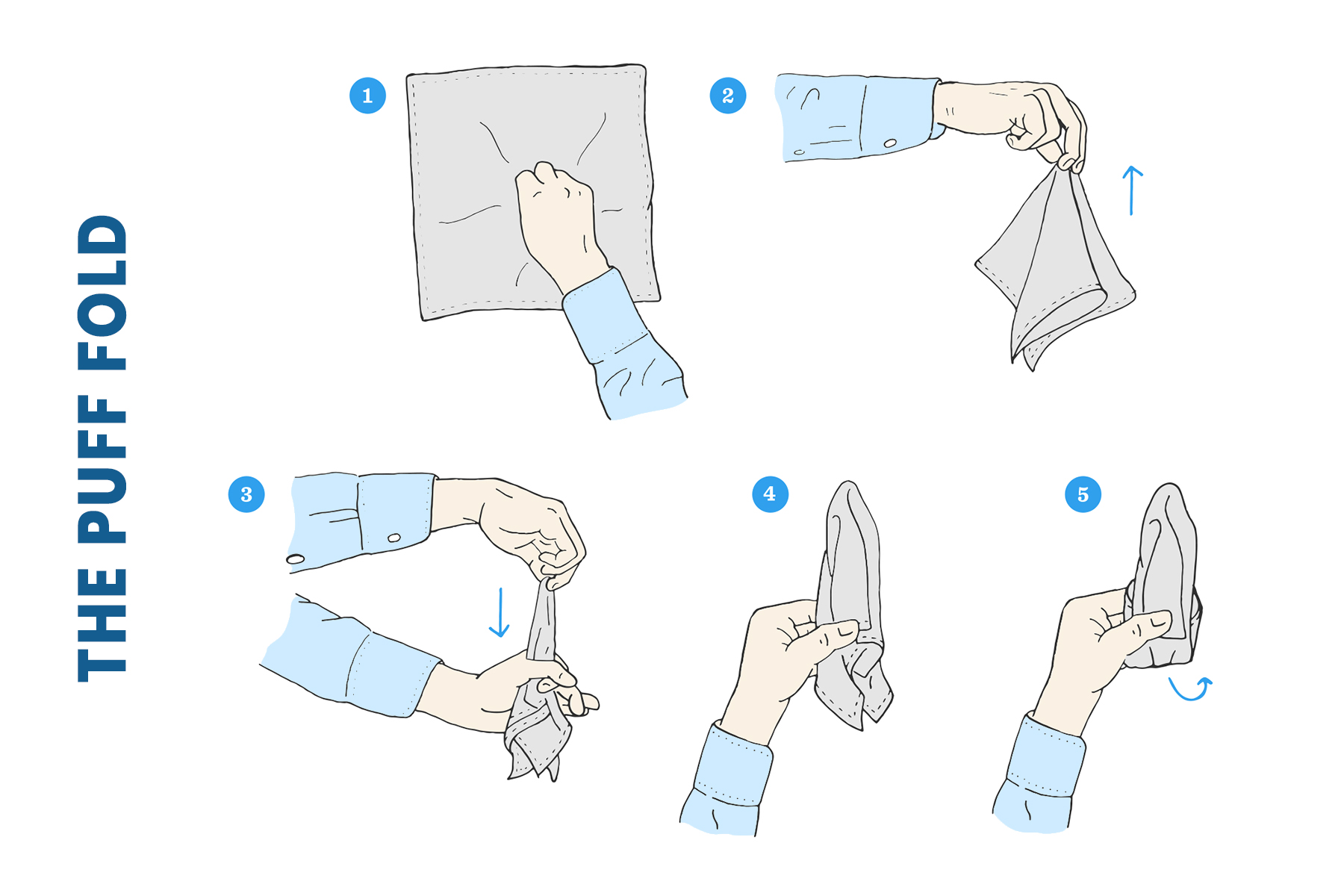 THE PUFF FOLD

1

2

3

4

5