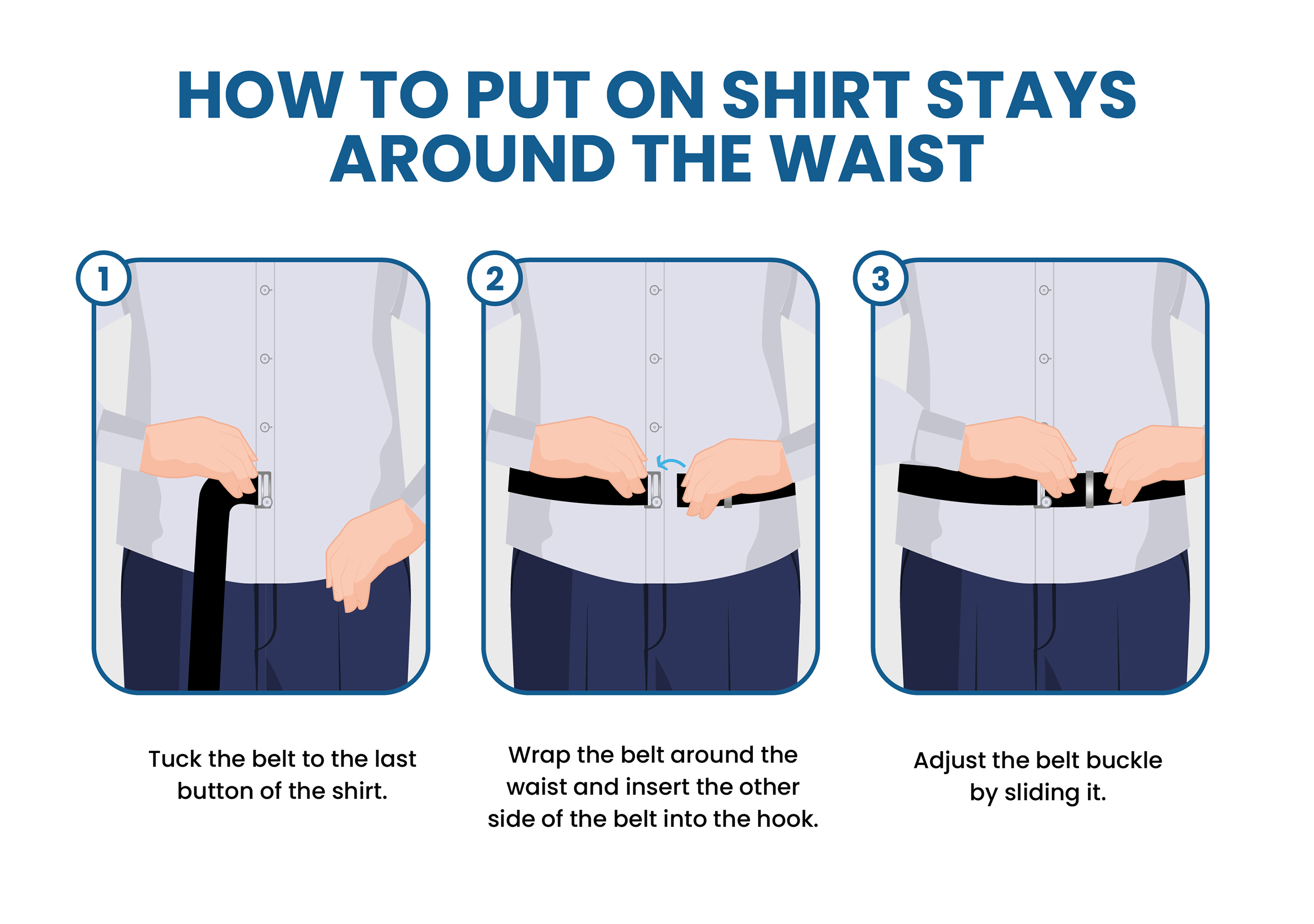 HOW TO PUT ON SHIRT STAYS AROUND THE WAIST

1

Tuck the belt to the last button of the shirt.

2

Wrap the belt around the waist and insert the other side of the belt into the hook.

3

Adjust the belt buckle by sliding it.