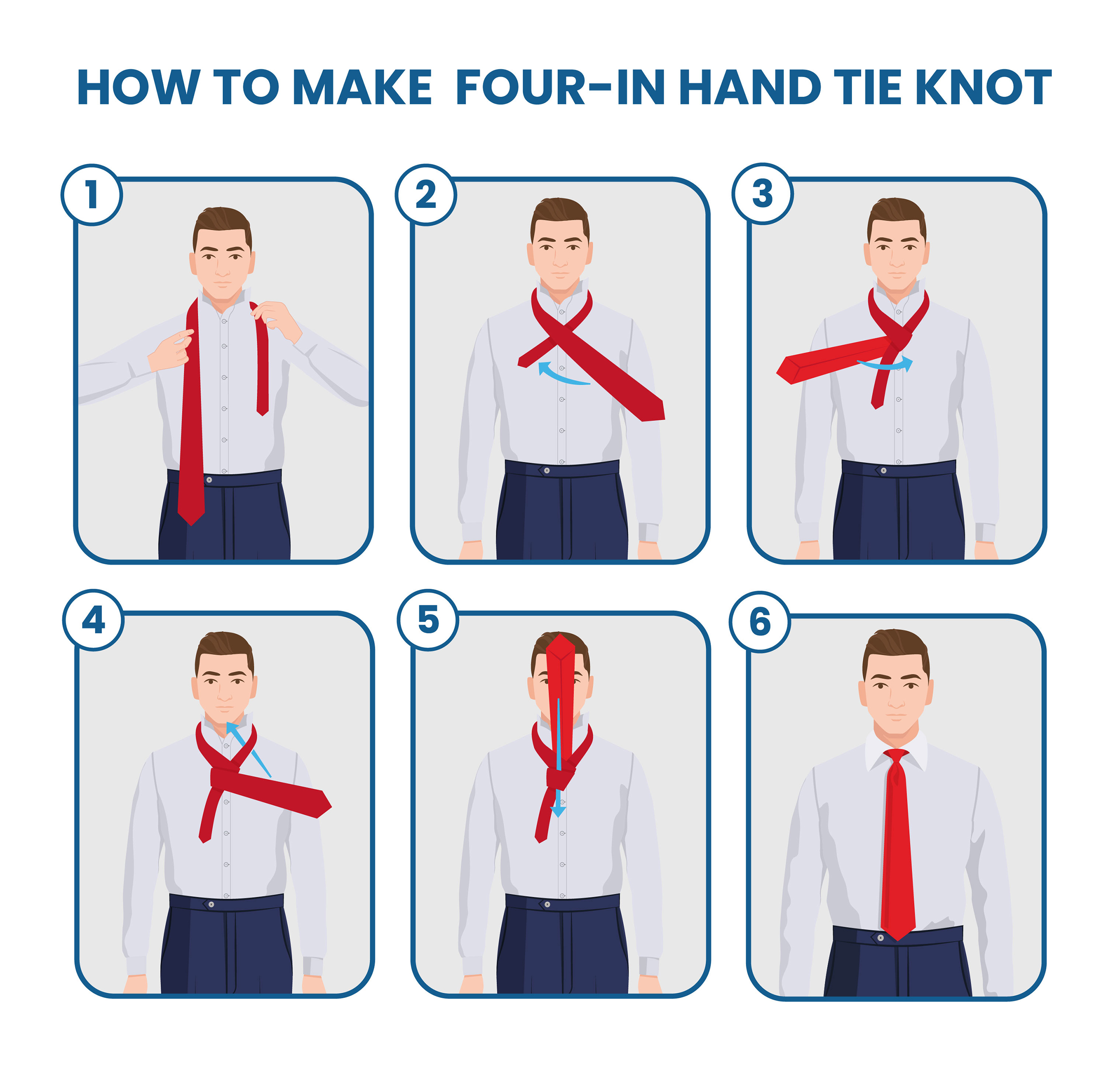 HOW TO MAKE FOUR-IN HAND TIE KNOT

1

2

3

4

5

6