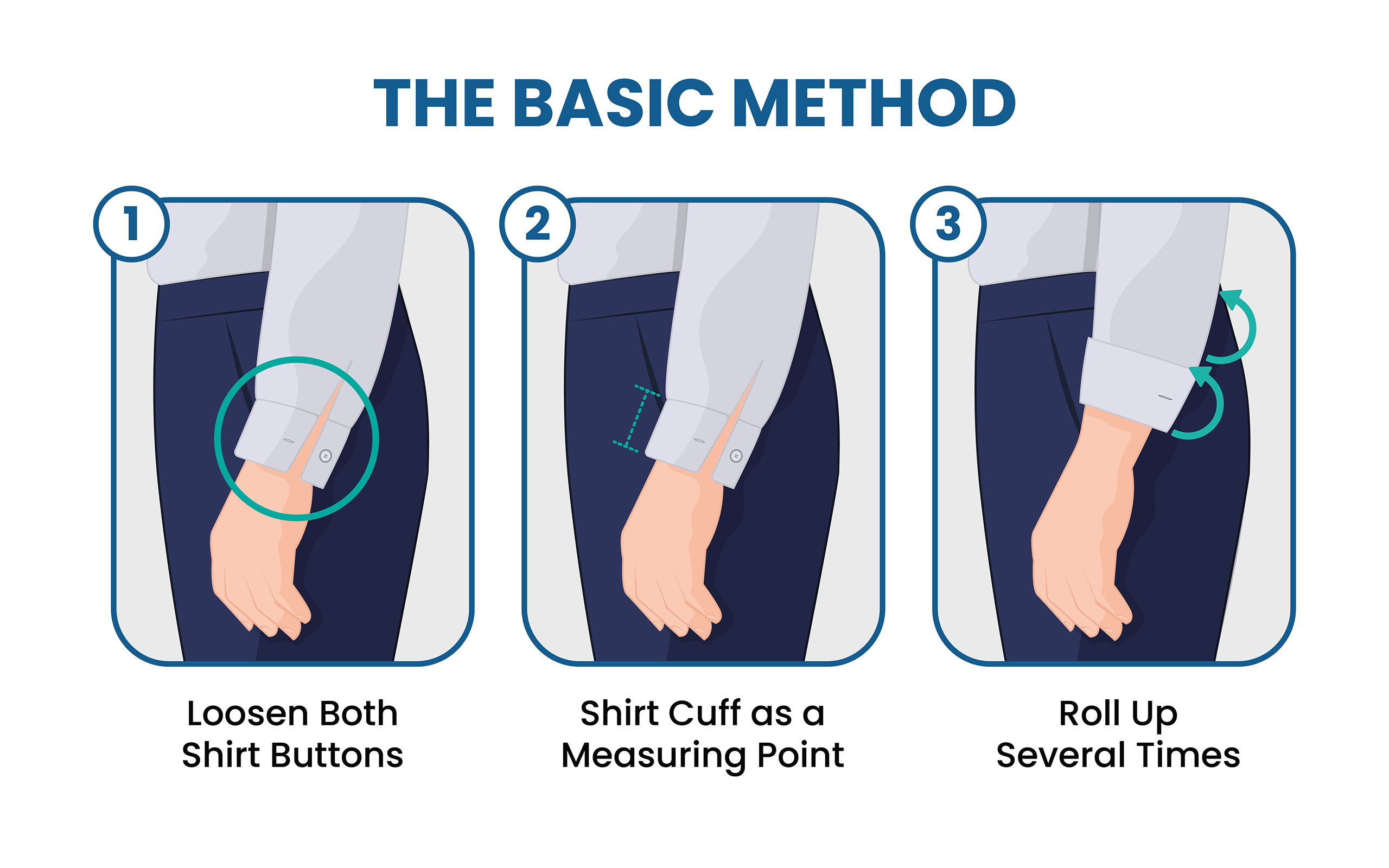 THE BASIC METHOD

1

Loosen Both Shirt Buttons

2

Shirt Cuff as a Measuring Point

3

Roll Up Several Times