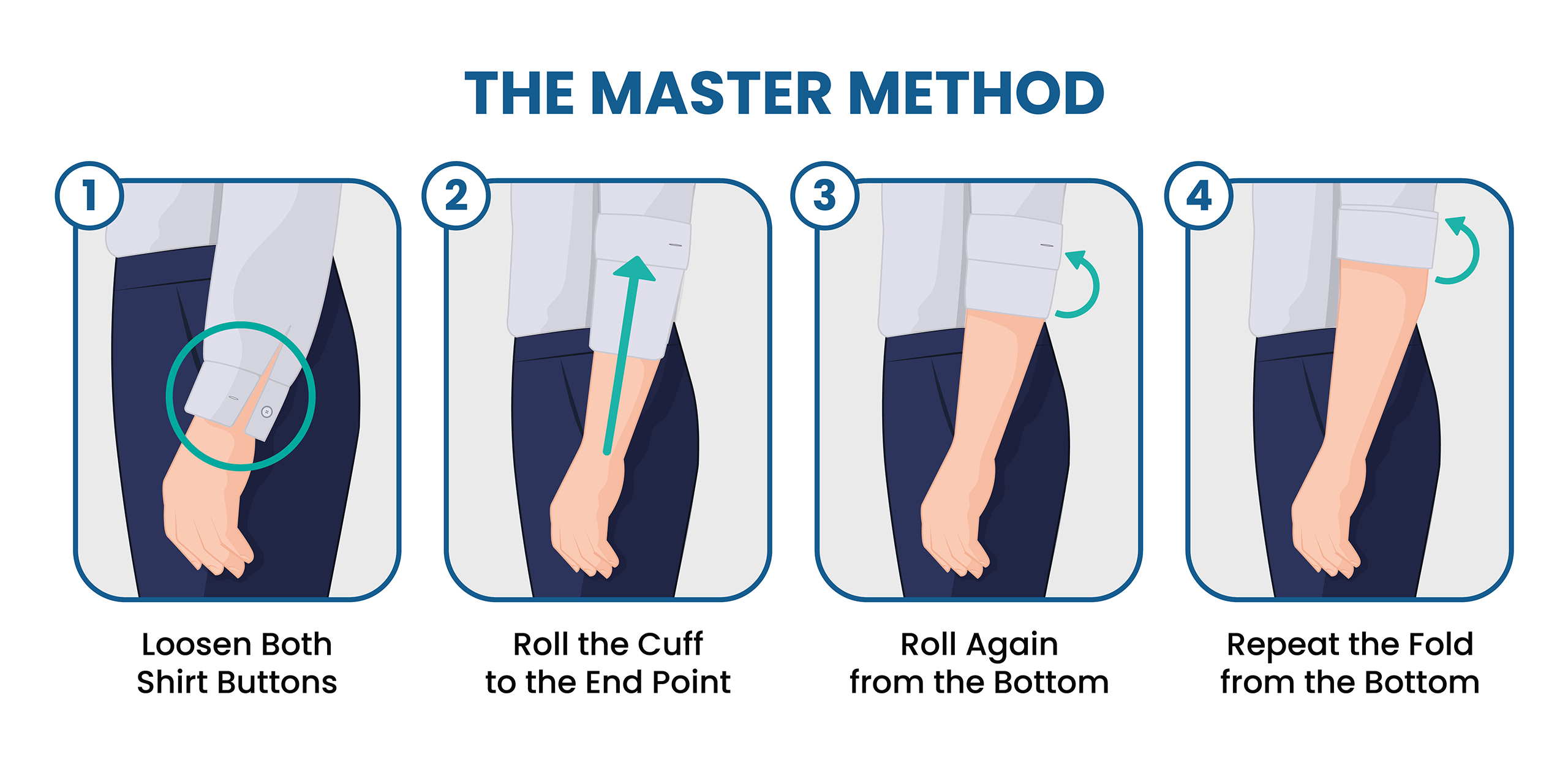 THE MASTER METHOD

1

Loosen Both Shirt Buttons

2

Roll the Cuff to the End Point

3

Roll Again from the Bottom

4

Repeat the Fold from the Bottom