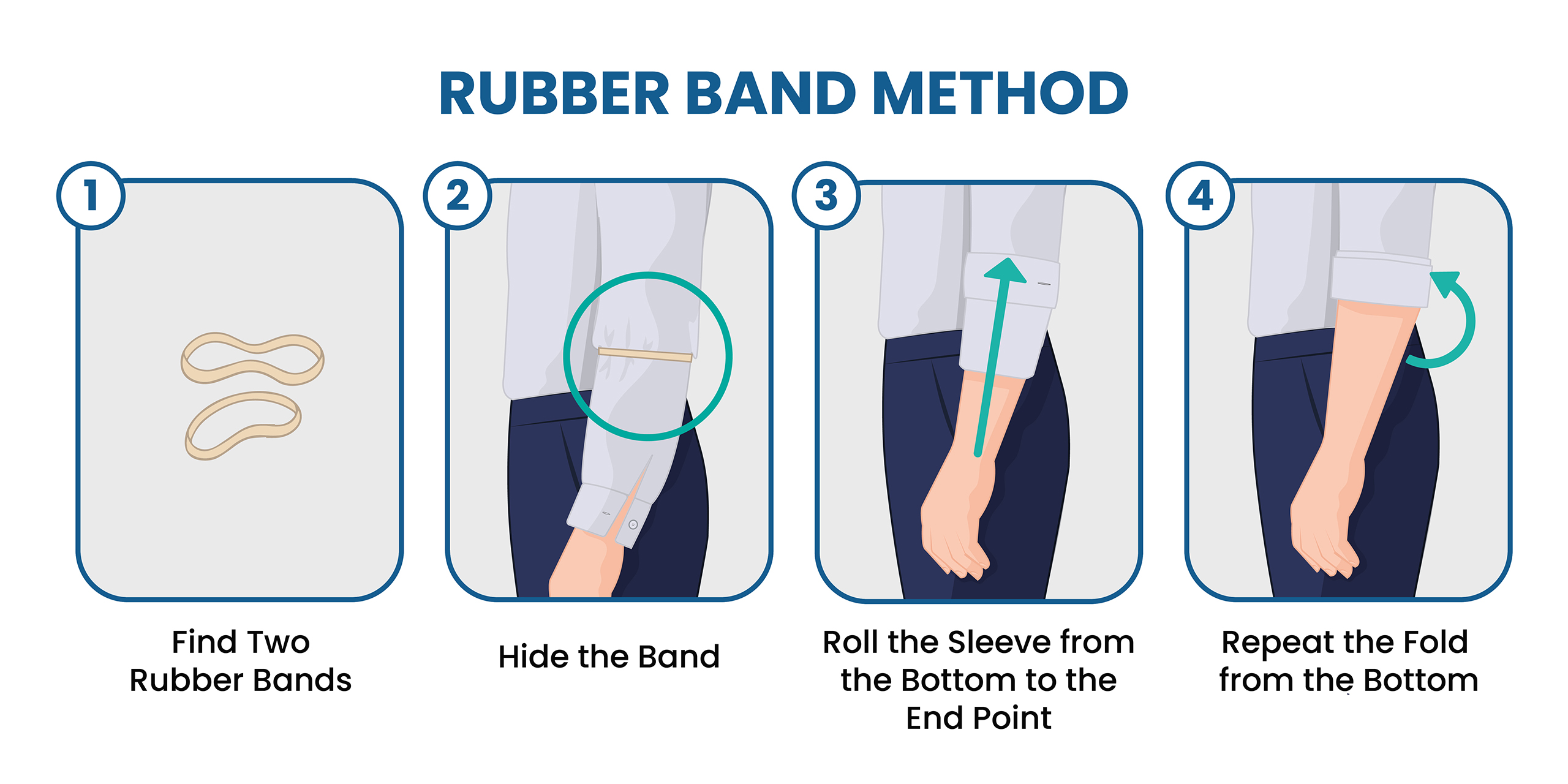 RUBBER BAND METHOD

1

Find Two Rubber Bands

2

Hide the Band

3

Roll the Sleeve from the Bottom to the End Point

4

Repeat the Fold from the Bottom